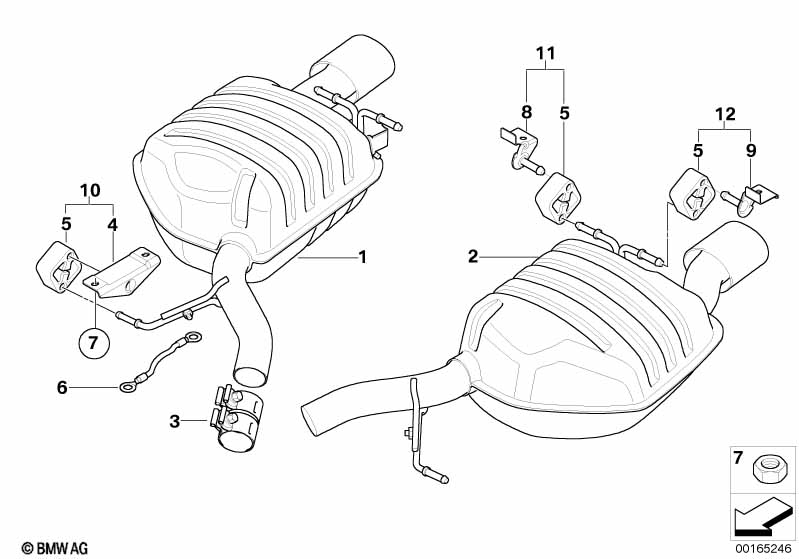 11
8
5
12
5
9
10
5
4
1
2
7
6
3
7
© BMW AG
00165246