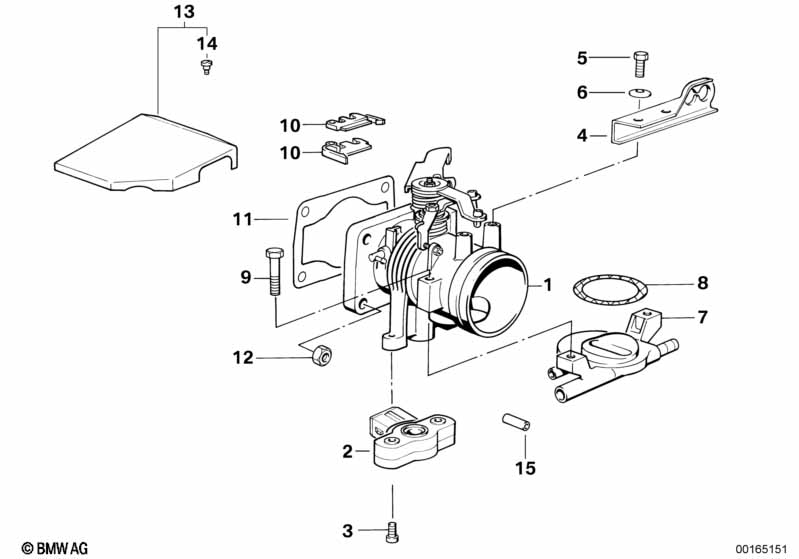 13
14
5
6
4
10
10
11
9
1
8
7
12
2
15
3
© BMW AG
00165151