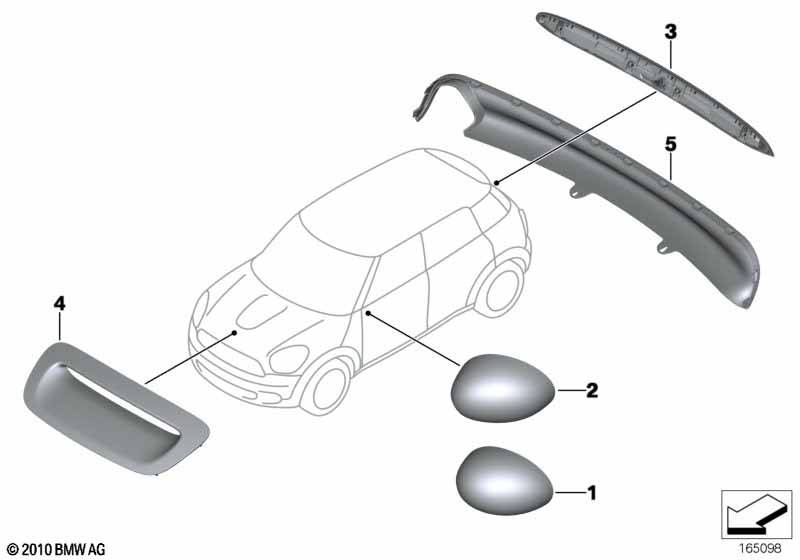 3

5

4

2

1

© 2010 BMW AG

165098