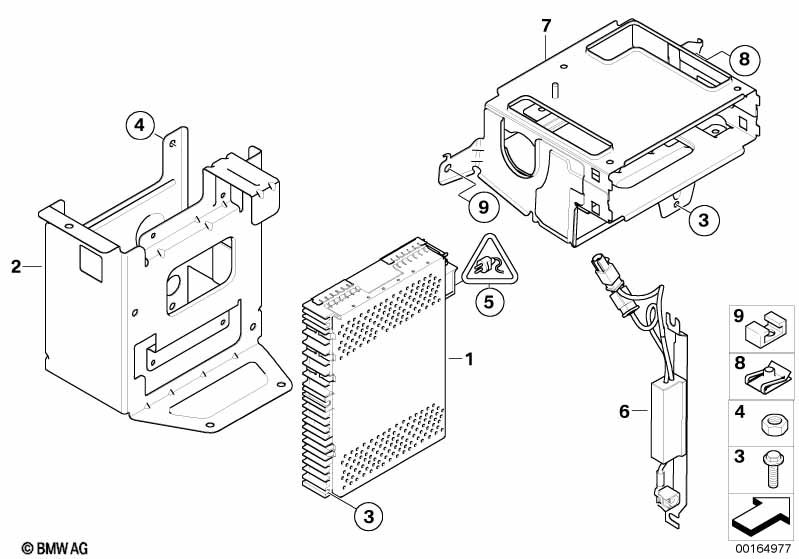 7
8
4
9
3
2
5
1
6
9
8
4
3
3
© BMW AG
00164977