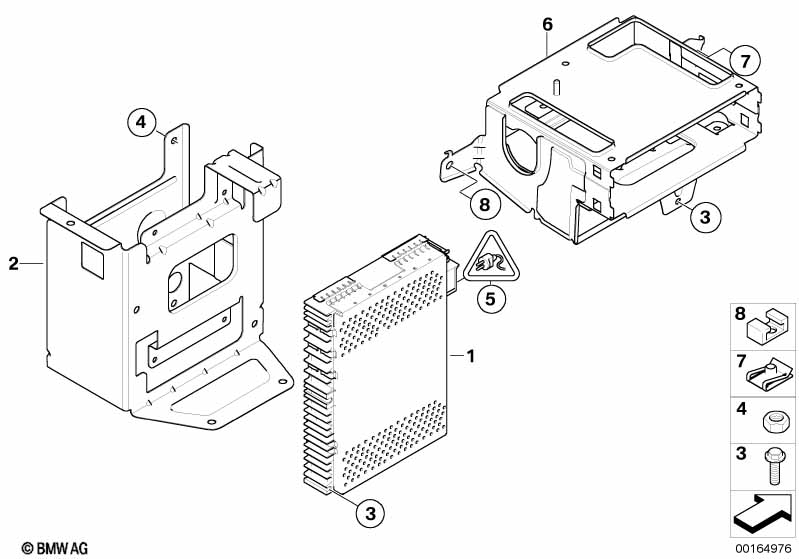 6
7
4
8
3
2
5
1
3
8
7
4
3
© BMW AG
00164976