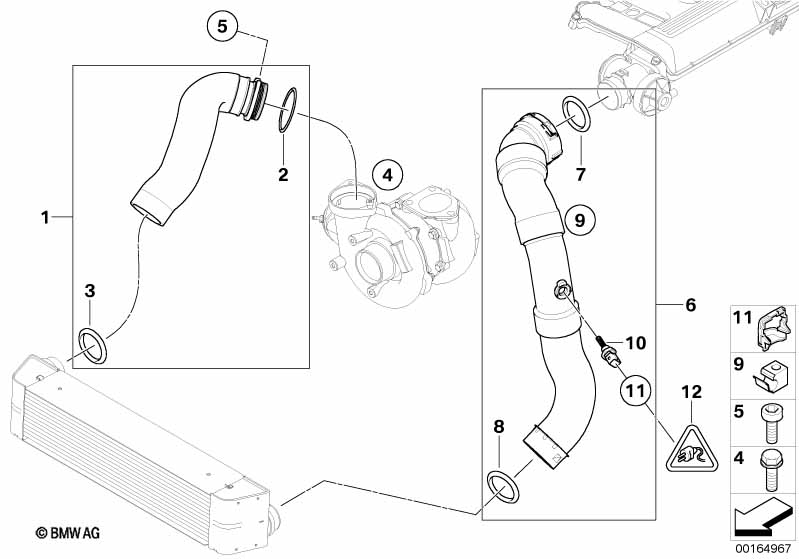 5
2
4
1
3
7
9
6
10
11
12
8
11
9
5
4
© BMW AG
00164967