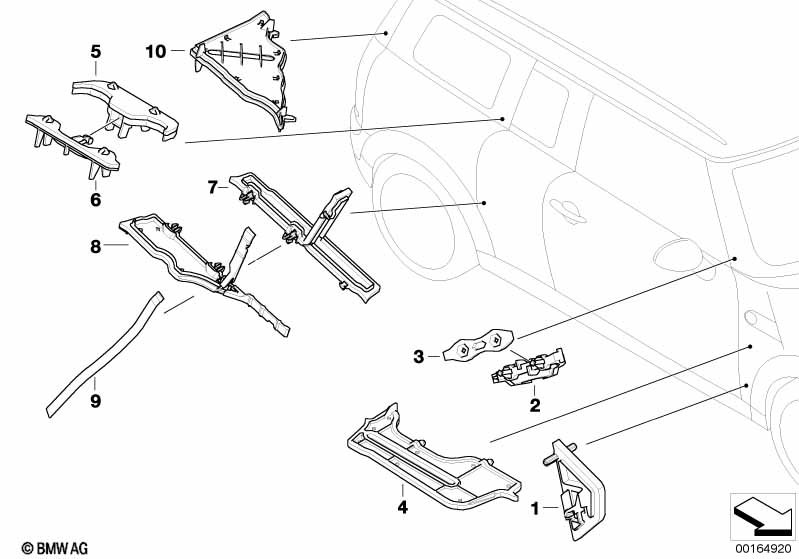 5
10
6
7
8
9
3
2
4
1
© BMW AG
00164920