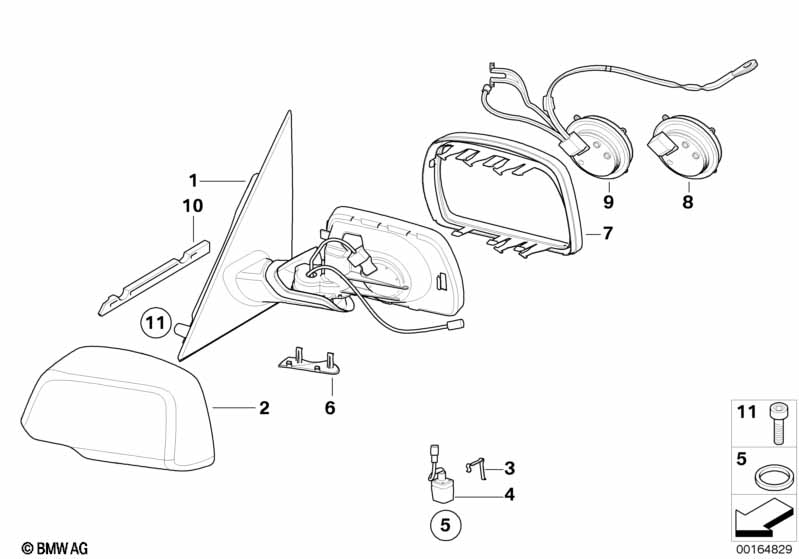 1
10
11
2
6
9
8
7
3
4
5
11
5
© BMW AG
00164829