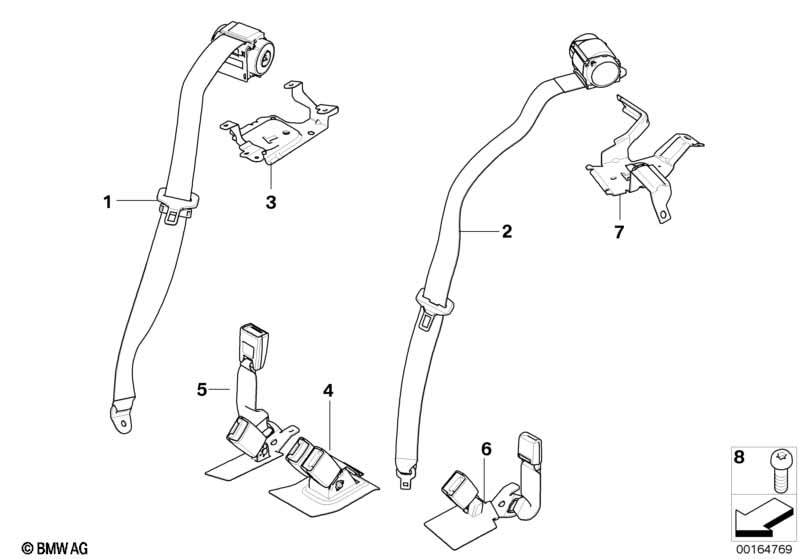 1
3
2
7
5
4
6
8
© BMW AG
00164769