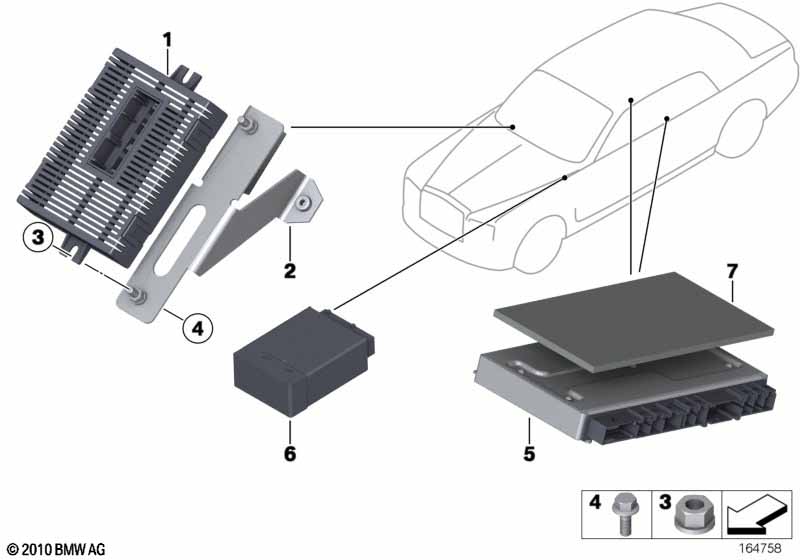 1
3
2
4
6
7
5
4
3
© 2010 BMW AG
164758