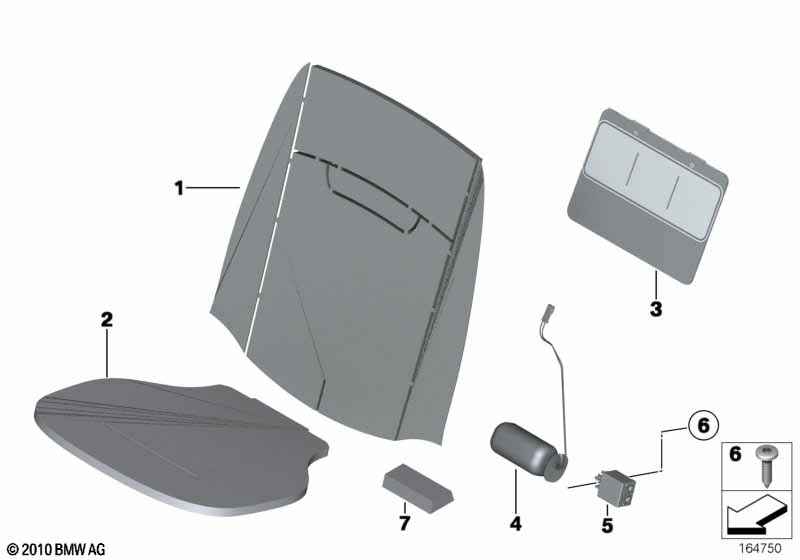 1
2
3
4
5
6
7
6
© 2010 BMW AG
164750