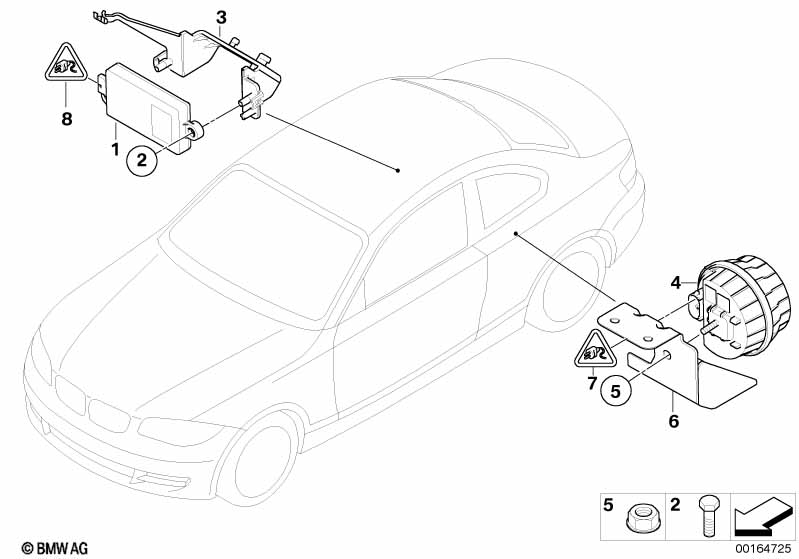 3
8
1
2
4
7
5
6
5
2
© BMW AG
00164725