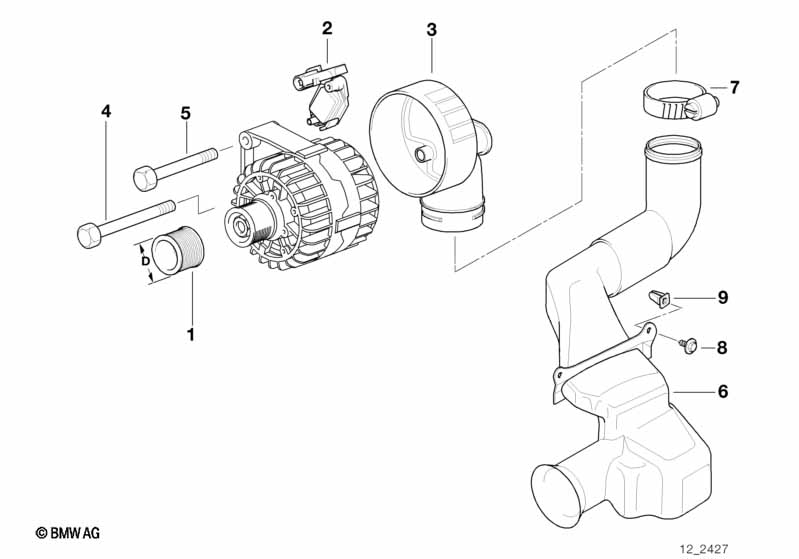 2
3
7
4
5
D
1
9
8
6
© BMW AG
12_2427