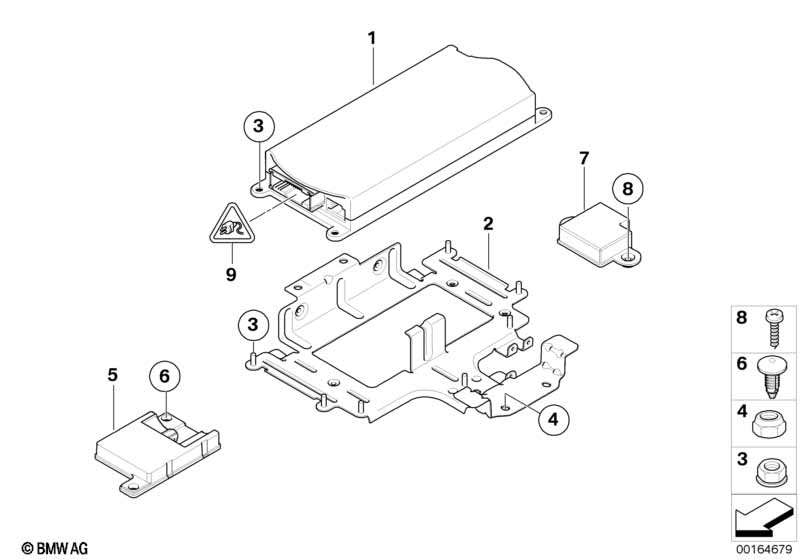 1
3
7
8
9
2
3
5
6
4
8
6
4
3
© BMW AG
00164679