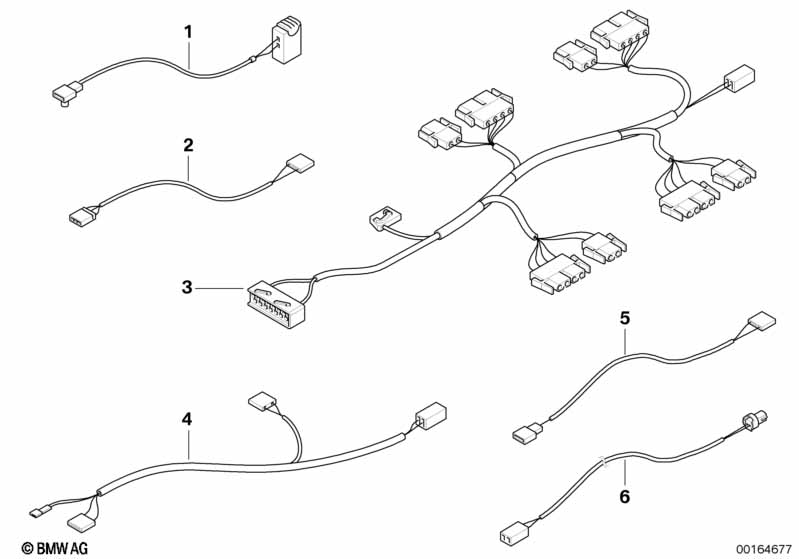 1
2
3
4
5
6
© BMW AG
00164677