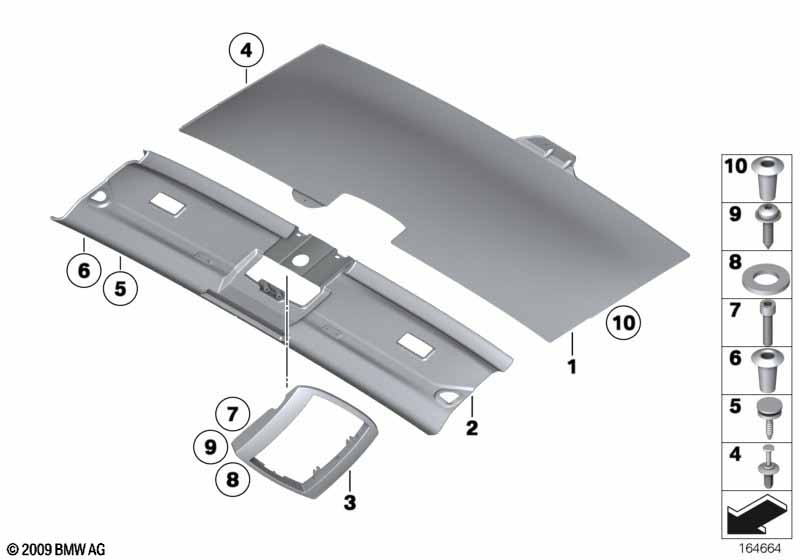 4
6
5
10
1
2
7
9
8
3
10
9
8
7
6
5
4
© 2009 BMW AG
164664