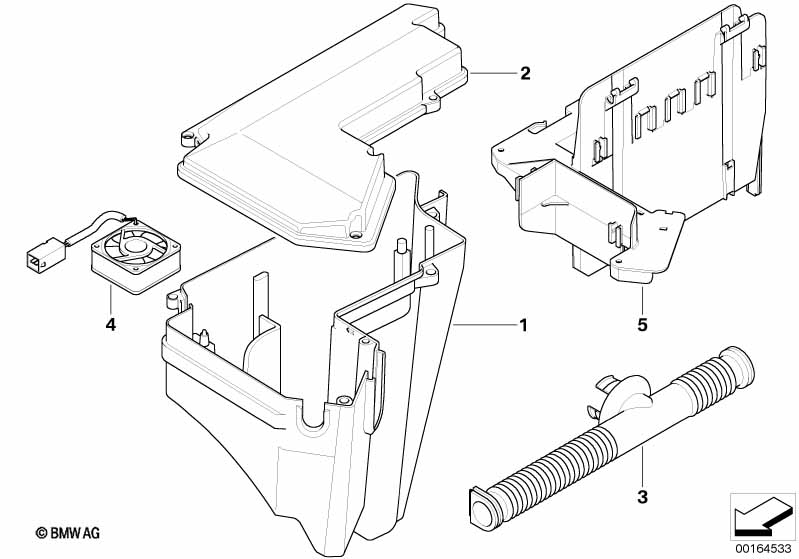 2

4

1

5

3

© BMW AG

00164533