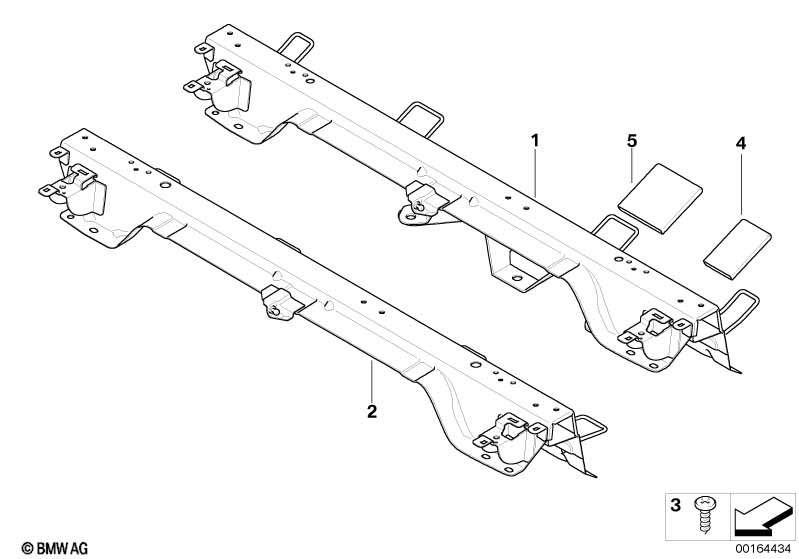 1
5
4
2
3
© BMW AG
00164434