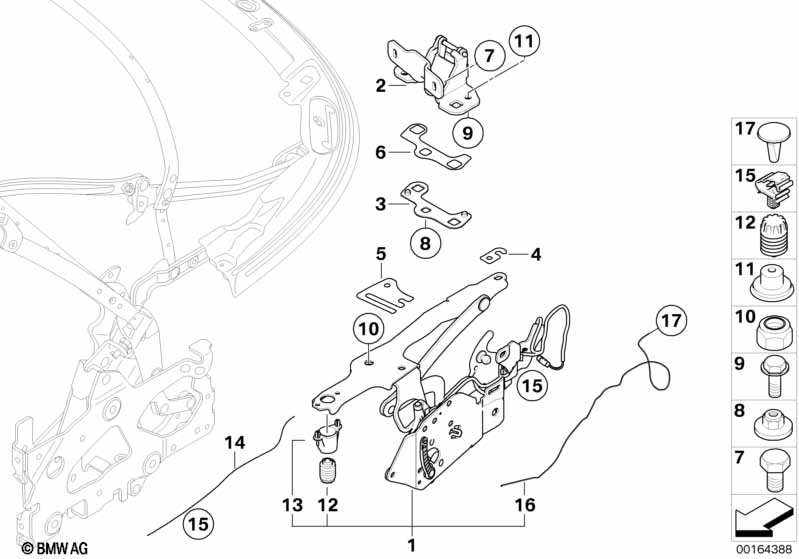 7
11
2
9
6
3
8
5
4
10
17
15
14
13
12
16
15
1
17
15
12
11
10
9
8
7
© BMW AG
00164388