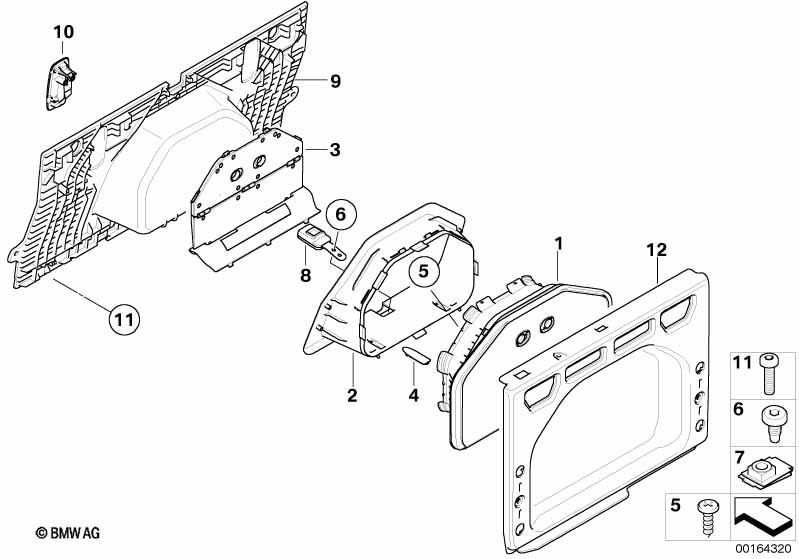 10
9
3
6
8
5
1
12
11
2
4
11
6
7
5
© BMW AG
00164320