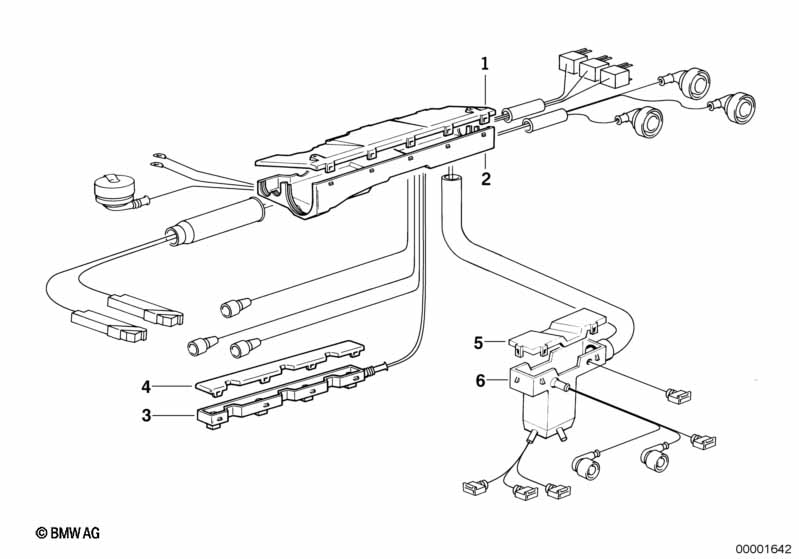 1
2
5
6
4
3
© BMW AG
00001642