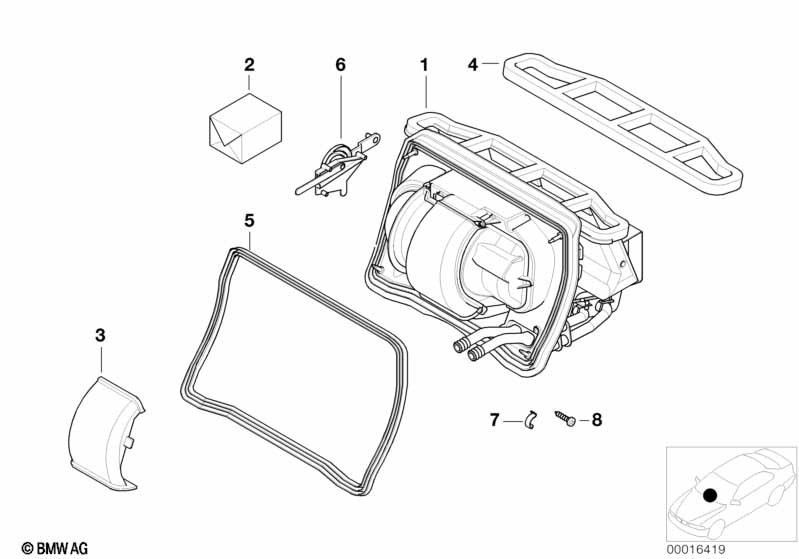 2
6
1
4
5
3
7
8
© BMW AG
00016419