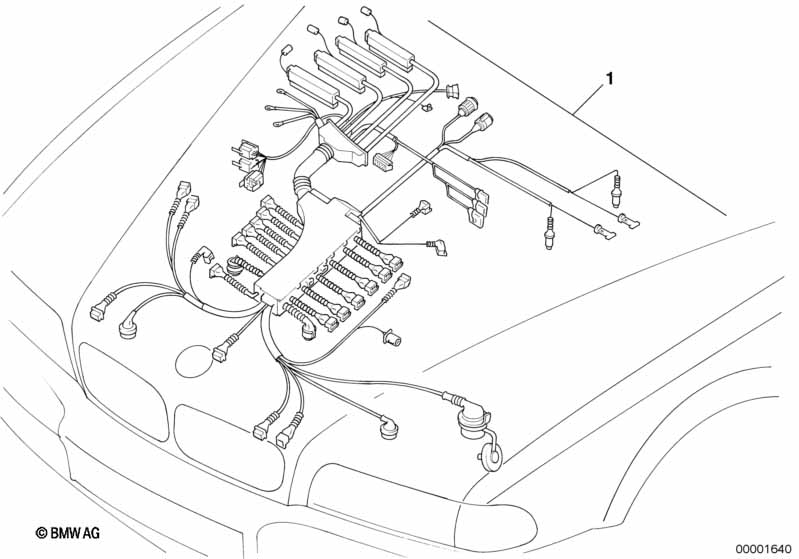 1

© BMW AG

00001640