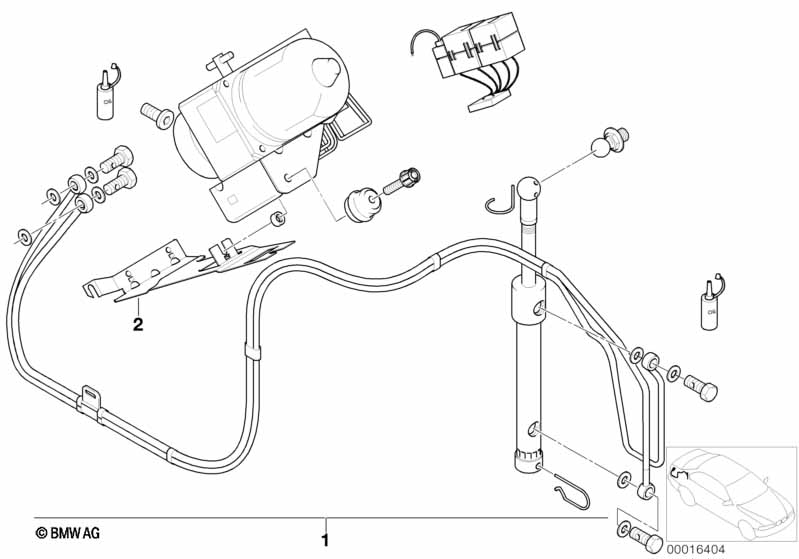 2

© BMW AG

1

00016404