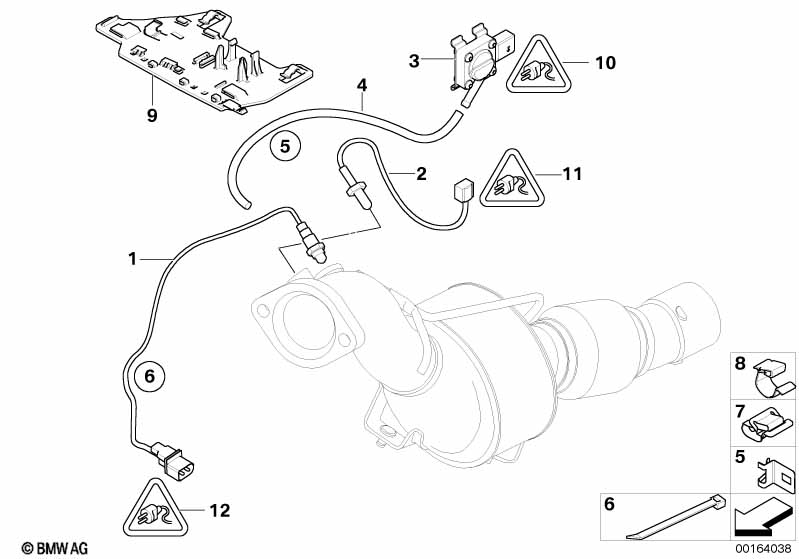 9
3
10
4
5
2
11
1
6
8
7
5
6
12
© BMW AG
00164038