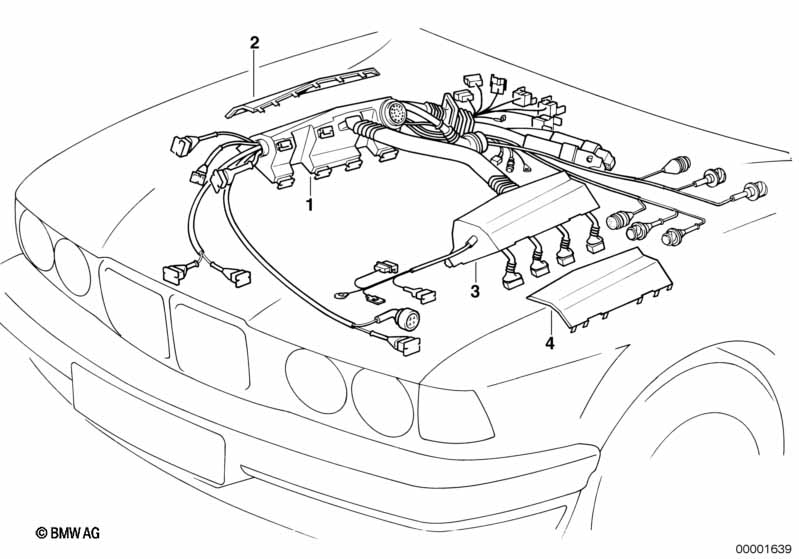 2
1
3
4
© BMW AG
00001639