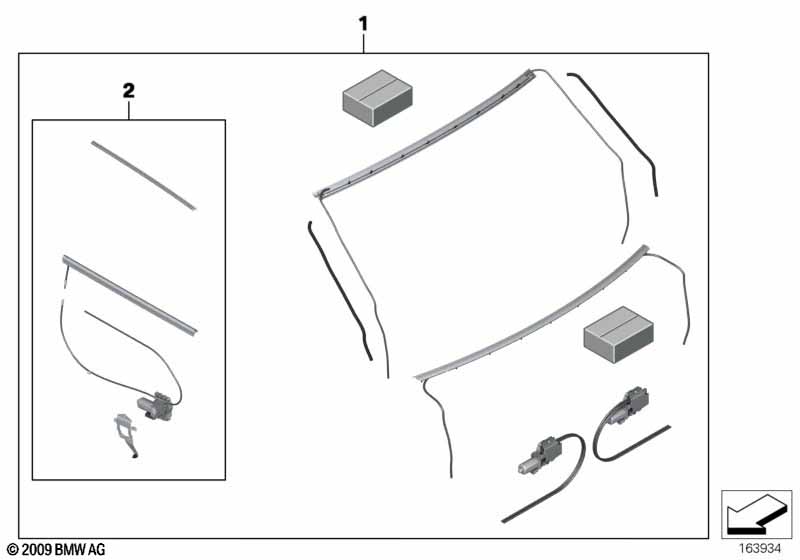 1

2

© 2009 BMW AG

163934