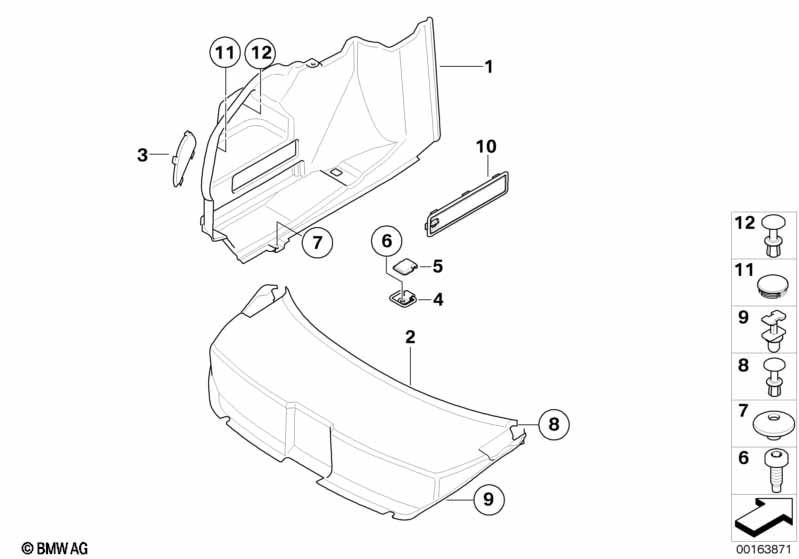 11
12
1
3
10
7
6
5
4
2
8
9
12
11
9
8
7
6
© BMW AG
00163871