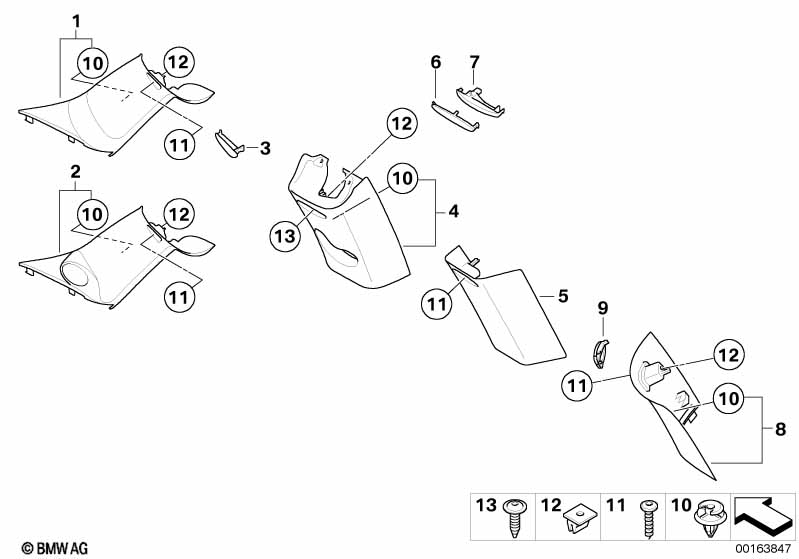 1
10
12
11
3
2
10
12
11
6
7
12
10
4
13
11
5
9
12
11
10
8
13
12
11
10
© BMW AG
00163847