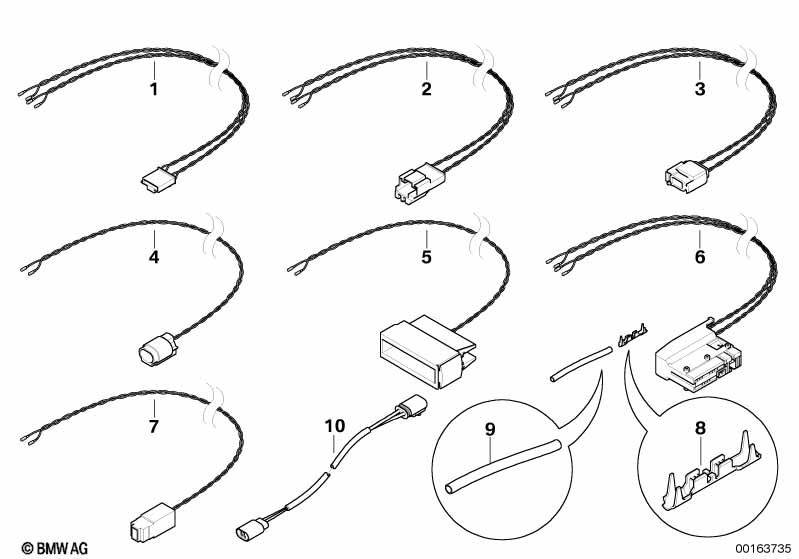 1
2
3
4
5
6
7
10
9
8
© BMW AG
00163735