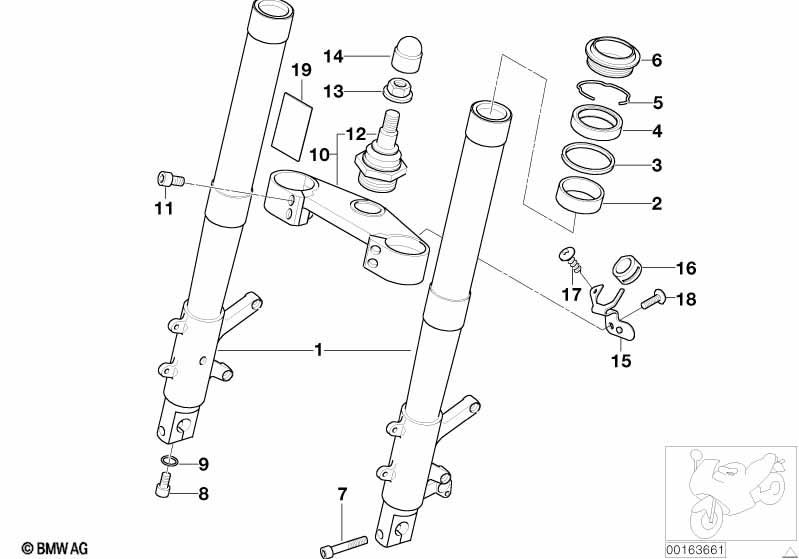 14
19
13
12
10
11
6
5
4
3
2
16
17
18
15
1
9
8
7
© BMW AG
00163661