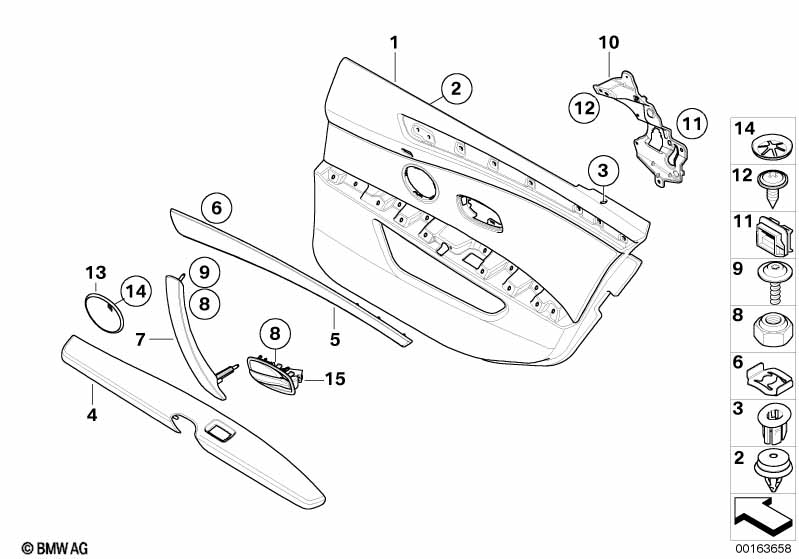 1
2
10
12
11
3
6
13
14
9
8
7
5
8
15
4
14
12
11
9
8
6
3
2
© BMW AG
00163658