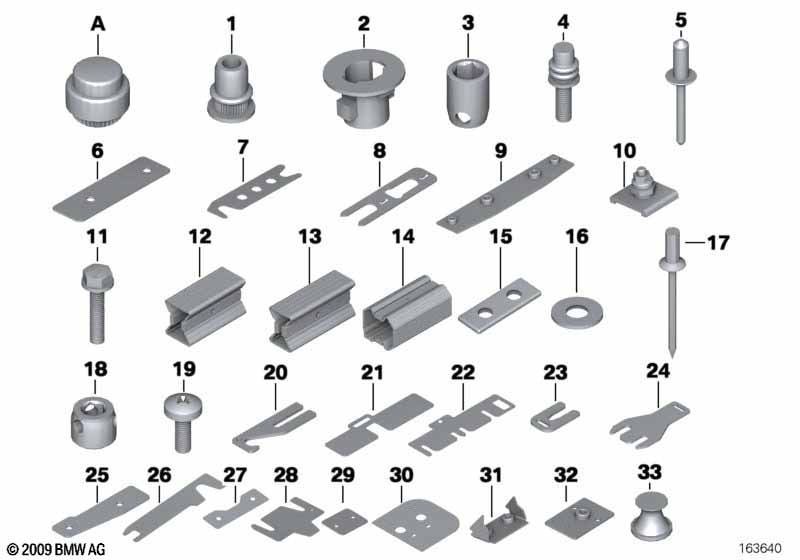 A
1
2
3
4
5
6
7
8
9
10
11
12
13
14
15
16
17
18
19
20
21
22
23
24
25
26
27
28
29
30
31
32
33

© 2009 BMW AG
163640