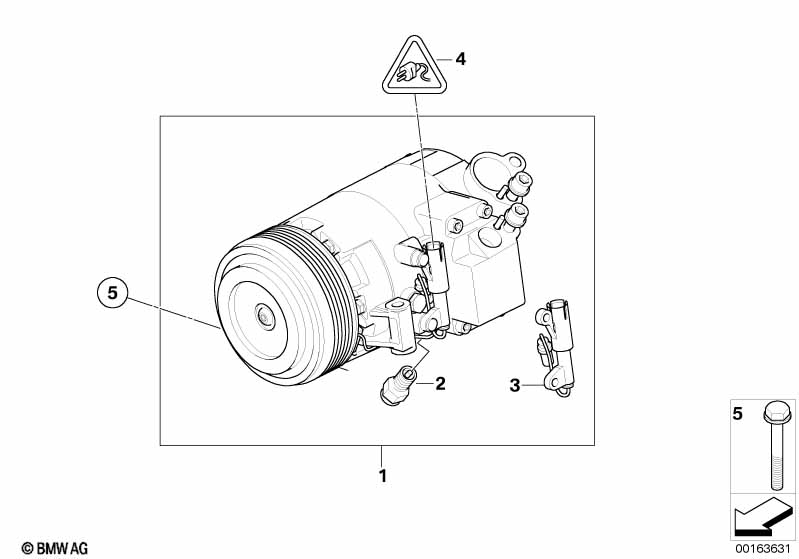 4

5

2

3

1

5

© BMW AG

00163631