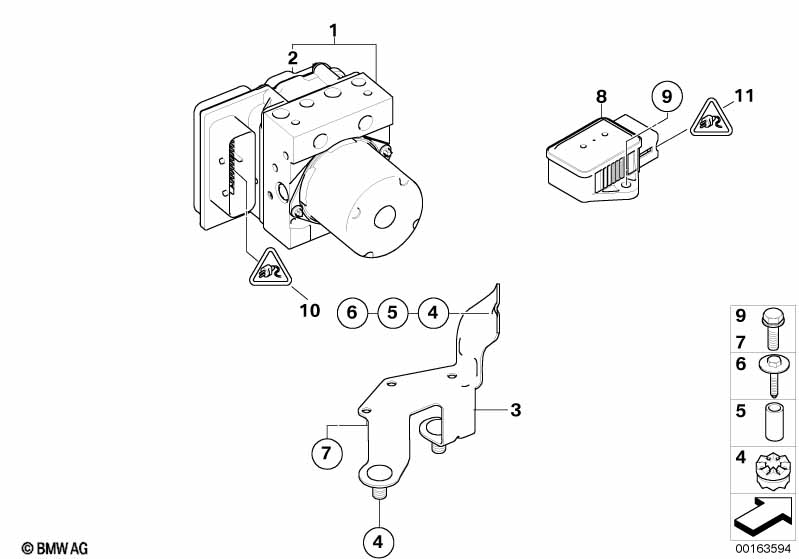 1
2
8
9
11
10
6
5
4
3
7
4
9
7
6
5
4
© BMW AG
00163594