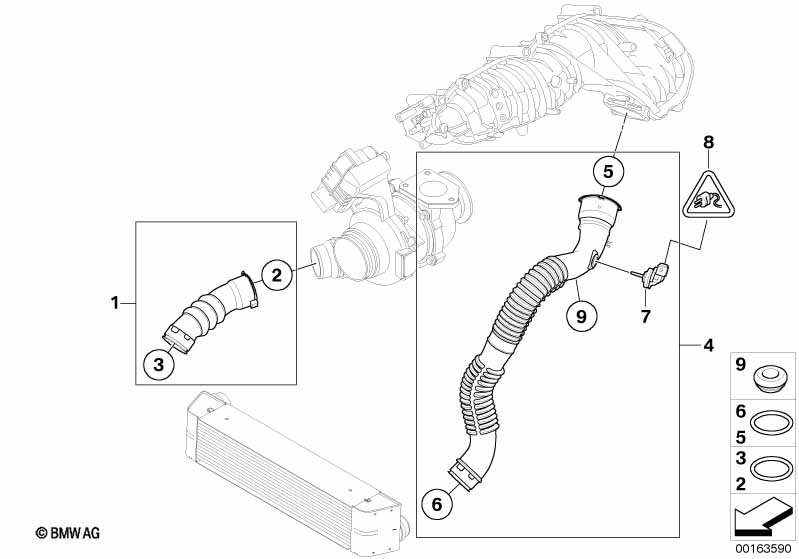 8
5
2
1
9
7
4
3
9
6
5
3
2
6
© BMW AG
00163590