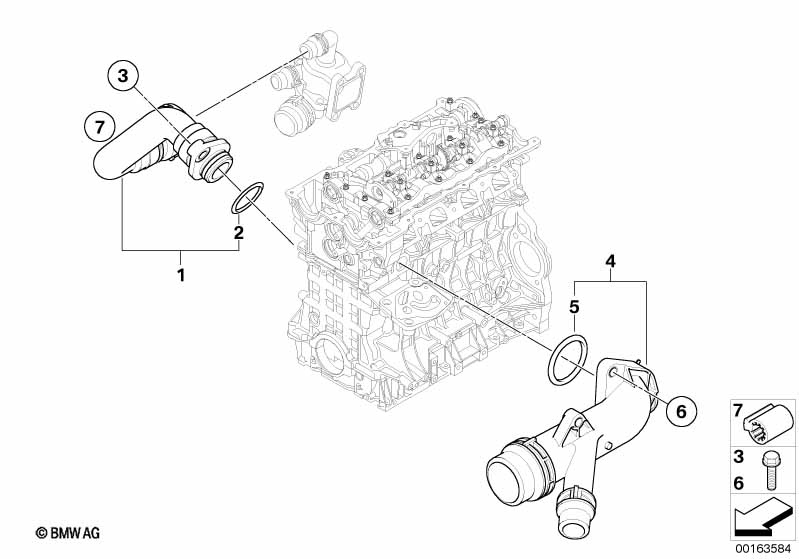 3
7
2
1
4
5
6
7
3
6
© BMW AG
00163584