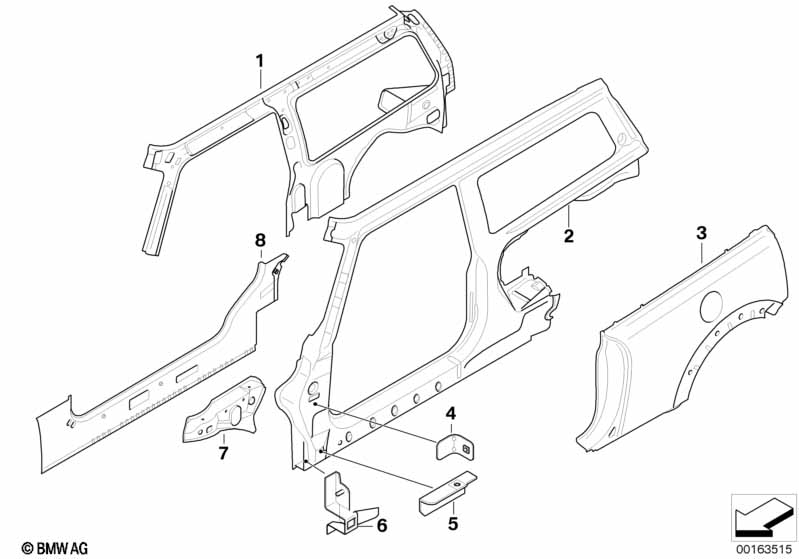 1
2
3
8
4
7
5
6
© BMW AG
00163515