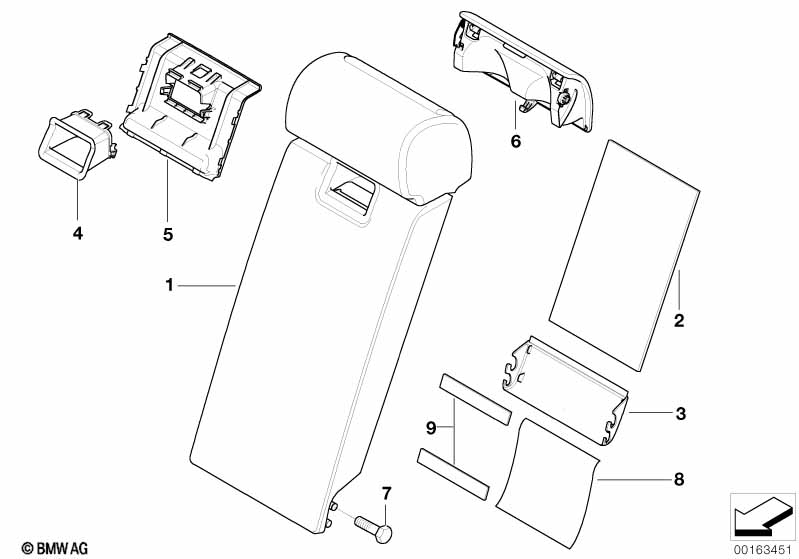 6
4
5
1
2
3
9
8
7
© BMW AG
00163451