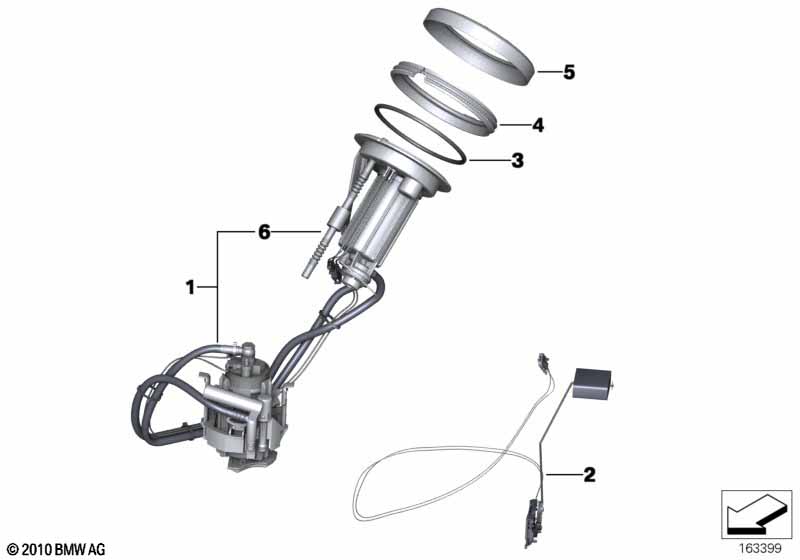 5
4
3
6
1
2
© 2010 BMW AG
163399