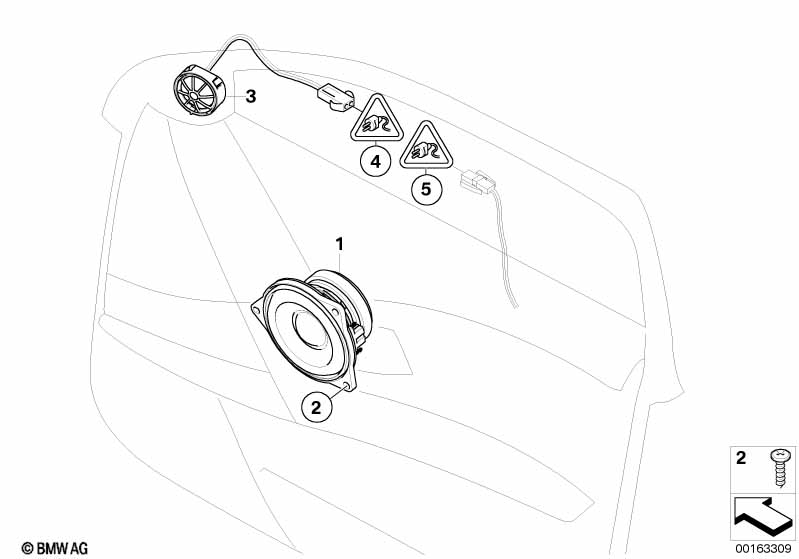 3

4

5

1

2

2

© BMW AG

00163309