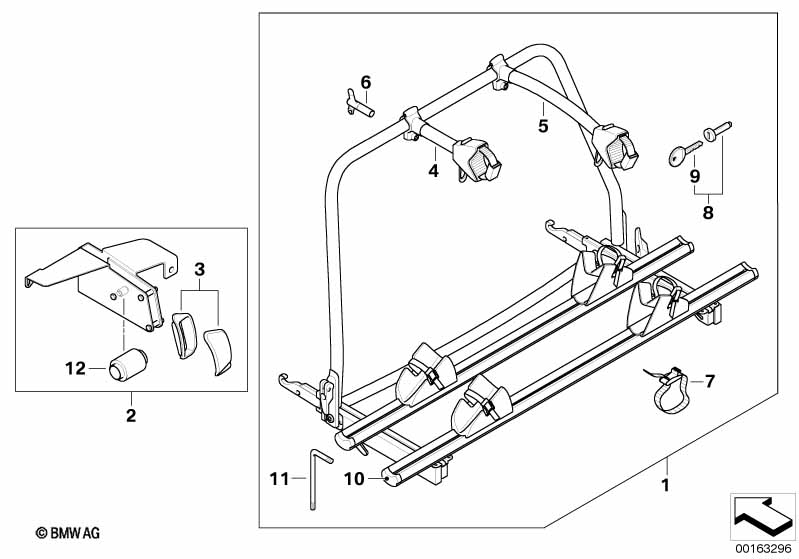 6
5
4
9
8
3
12
2
7
11
10
1
© BMW AG
00163296