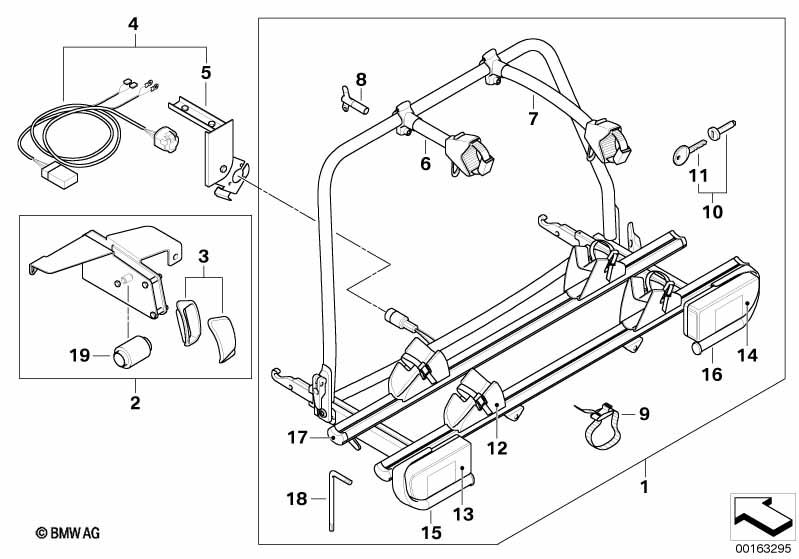 4
5
8
7
6
11
10
3
19
2
14
16
9
17
12
1
18
13
15
© BMW AG
00163295