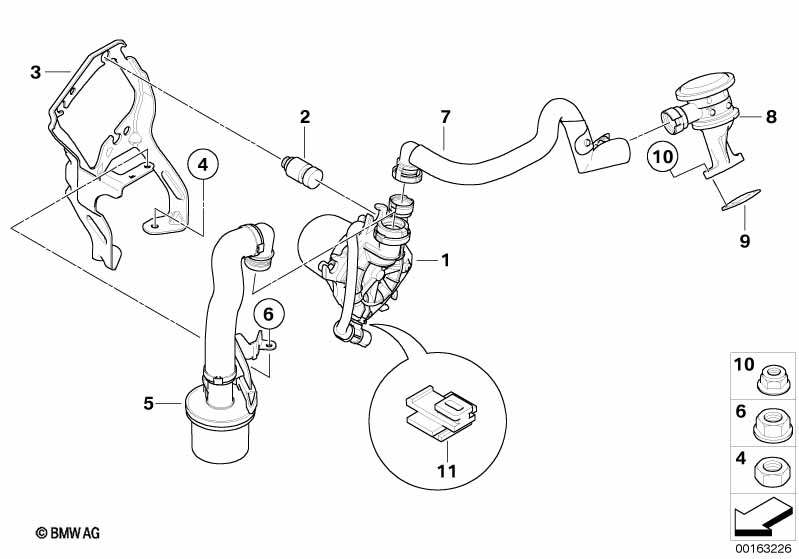 3
2
7
8
4
10
9
1
6
5
11
10
6
4
© BMW AG
00163226