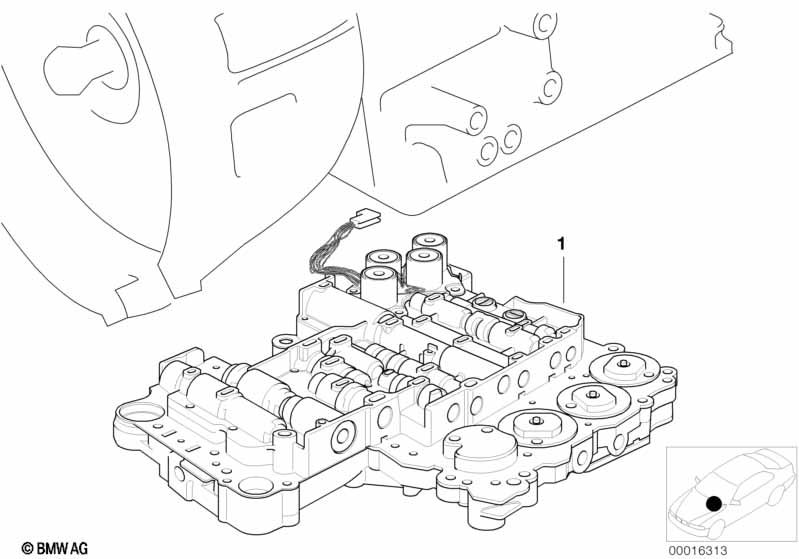 1

© BMW AG

00016313