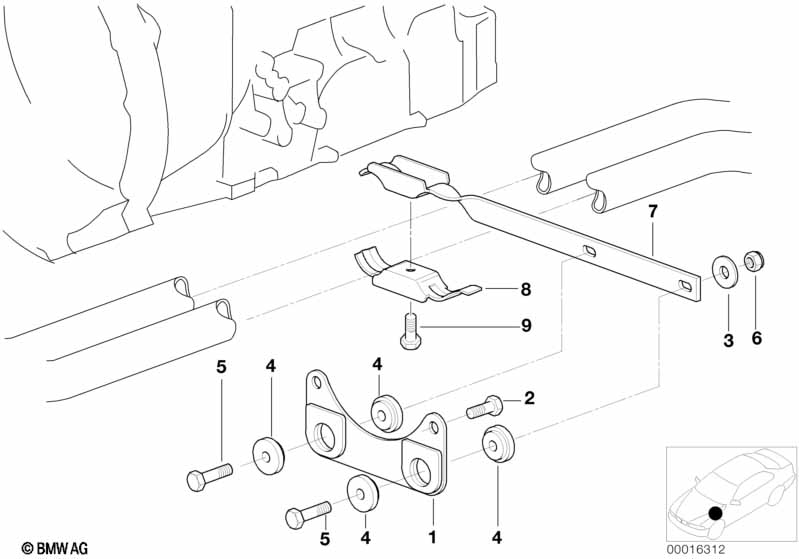 7
8
9
3
6
5
4
4
2
5
4
1
4
© BMW AG
00016312