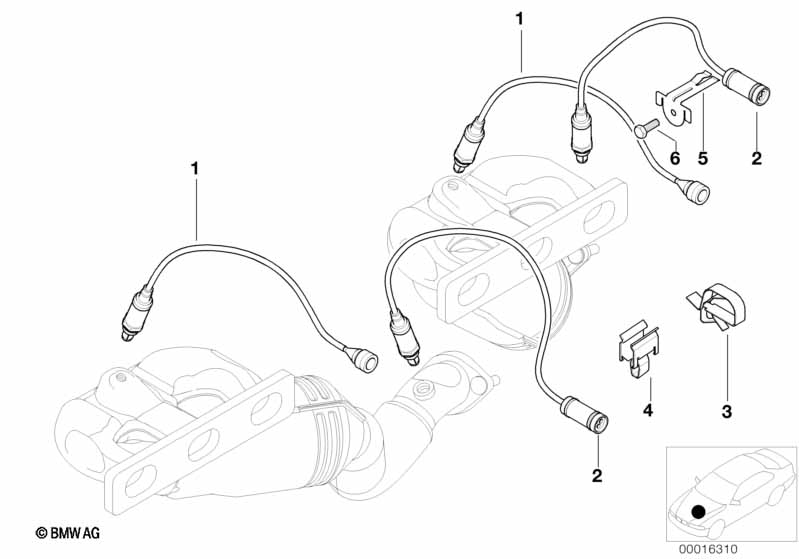 1
1
6
5
2
4
3
2
© BMW AG
00016310