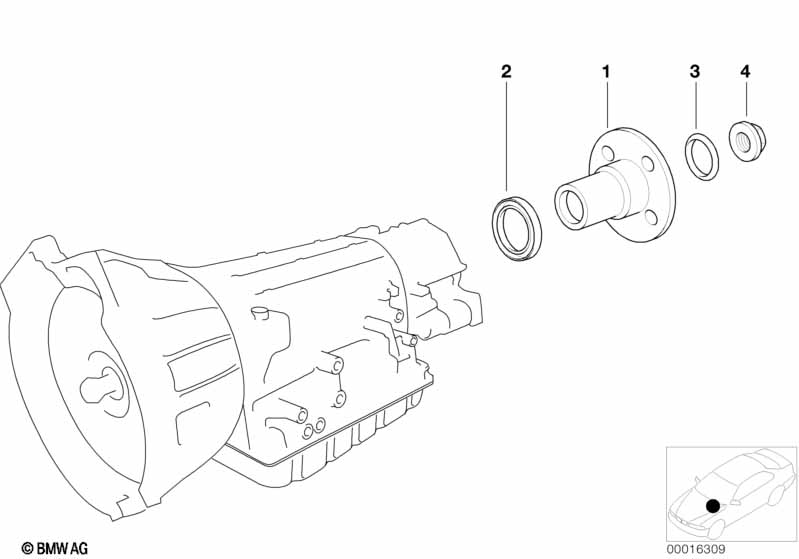 2
1
3
4

© BMW AG

00016309