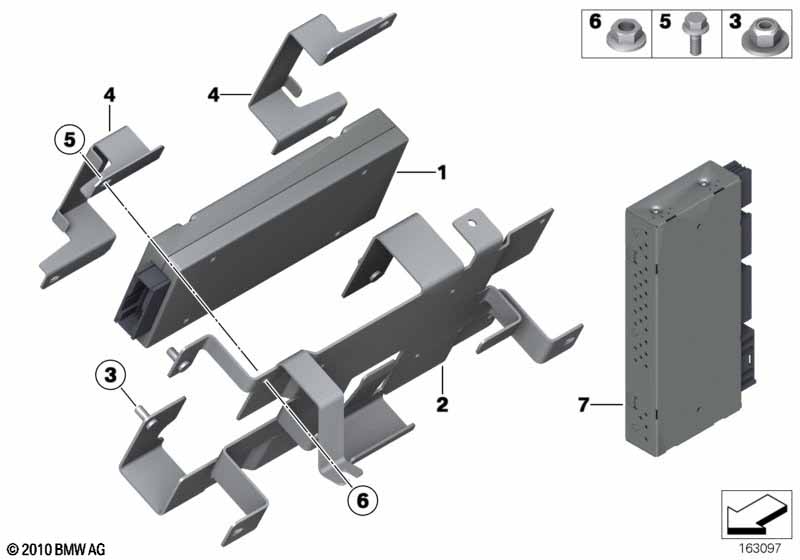 6 5 3

4

4

5

1

3

2

7

6

© 2010 BMW AG

163097