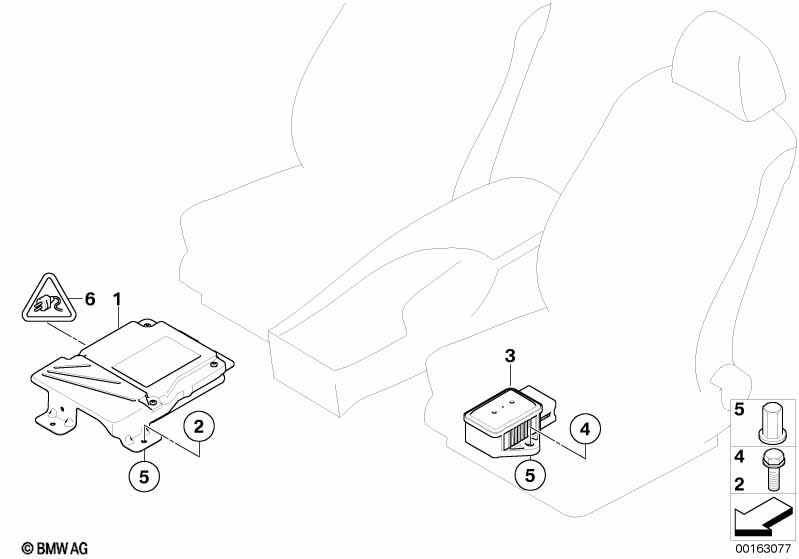 6
1
2
5
3
4
5
5
4
2
© BMW AG
00163077